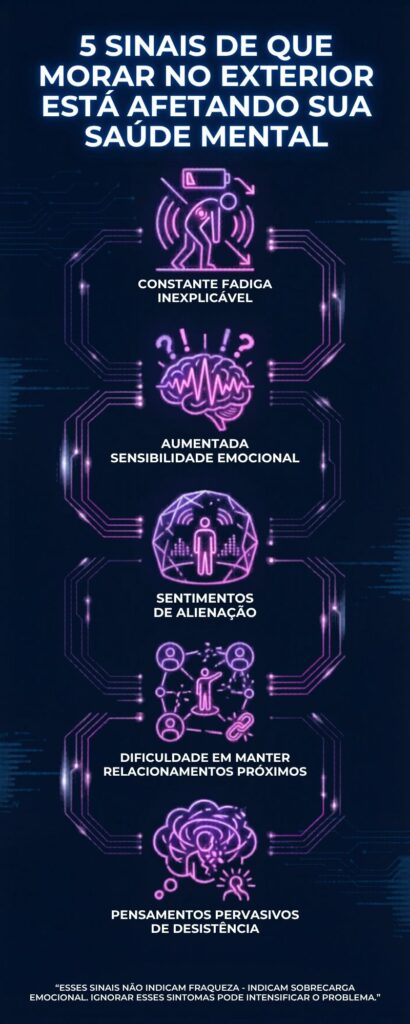 5 SINAIS DE QUE MORAR NO EXTERIOR ESTÁ AFETANDO SUA SAÚDE MENTAL

CONSTANTE FADIGA INEXPLICÁVEL

AUMENTADA SENSIBILIDADE EMOCIONAL

SENTIMENTOS DE ALIENAÇÃO

DIFICULDADE EM MANTER RELACIONAMENTOS PRÓXIMOS

PENSAMENTOS PERVASIVOS DE DESISTÊNCIA

"ESSES SINAIS NÃO INDICAM FRAQUEZA - INDICAM SOBRECARGA EMOCIONAL. IGNORAR ESSES SINTOMAS PODE INTENSIFICAR O PROBLEMA."